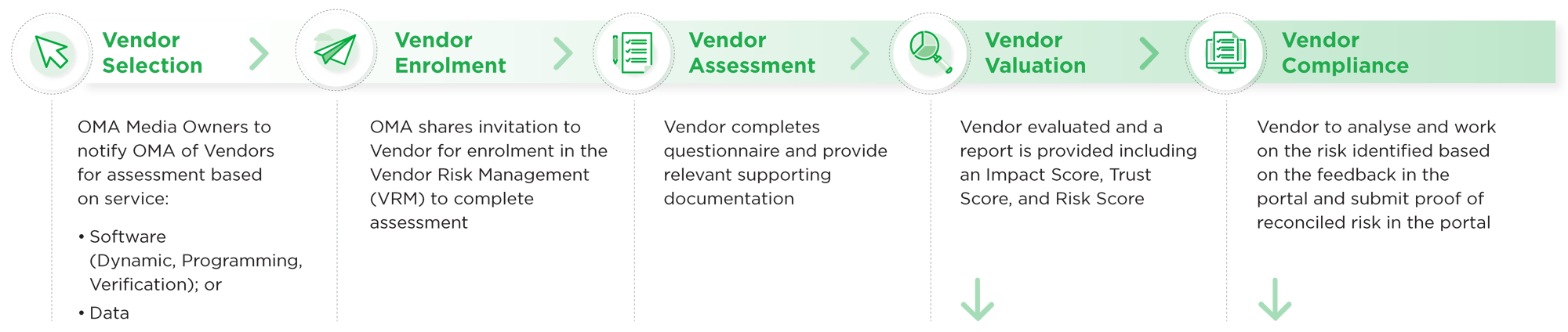 Vendor Selection

OMA Media Owners to notify OMA of Vendors for assessment based on service:

• Software (Dynamic, Programming, Verification); or

• Data

Vendor Enrolment

OMA shares invitation to Vendor for enrolment in the Vendor Risk Management (VRM) to complete assessment

Vendor Assessment

Vendor completes questionnaire and provide relevant supporting documentation

Vendor Valuation

Vendor evaluated and a report is provided including an Impact Score, Trust Score, and Risk Score

Vendor Compliance

Vendor to analyse and work on the risk identified based on the feedback in the portal and submit proof of reconciled risk in the portal